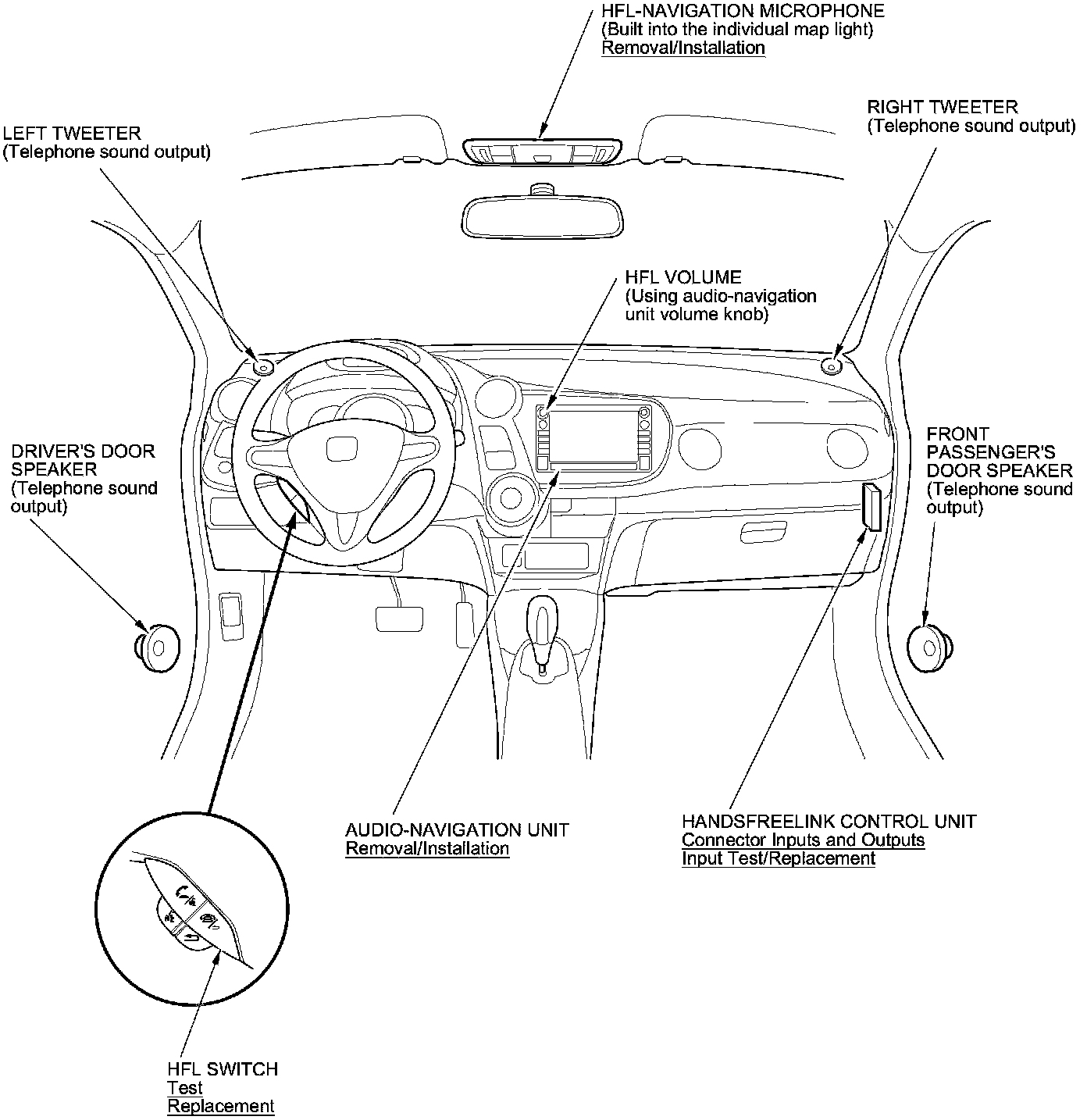 HFL-NAVIGATION MICROPHONE
(Built into the individual map light)
Removal/Installation

LEFT TWEETER
(Telephone sound output)

RIGHT TWEETER
(Telephone sound output)

HFL VOLUME
(Using audio-navigation unit volume knob)

DRIVER'S DOOR SPEAKER
(Telephone sound output)

FRONT PASSENGER'S DOOR SPEAKER
(Telephone sound output)

AUDIO-NAVIGATION UNIT
Removal/Installation

HANDSFREELINK CONTROL UNIT
Connector Inputs and Outputs
Input Test/Replacement

HFL SWITCH
Test
Replacement