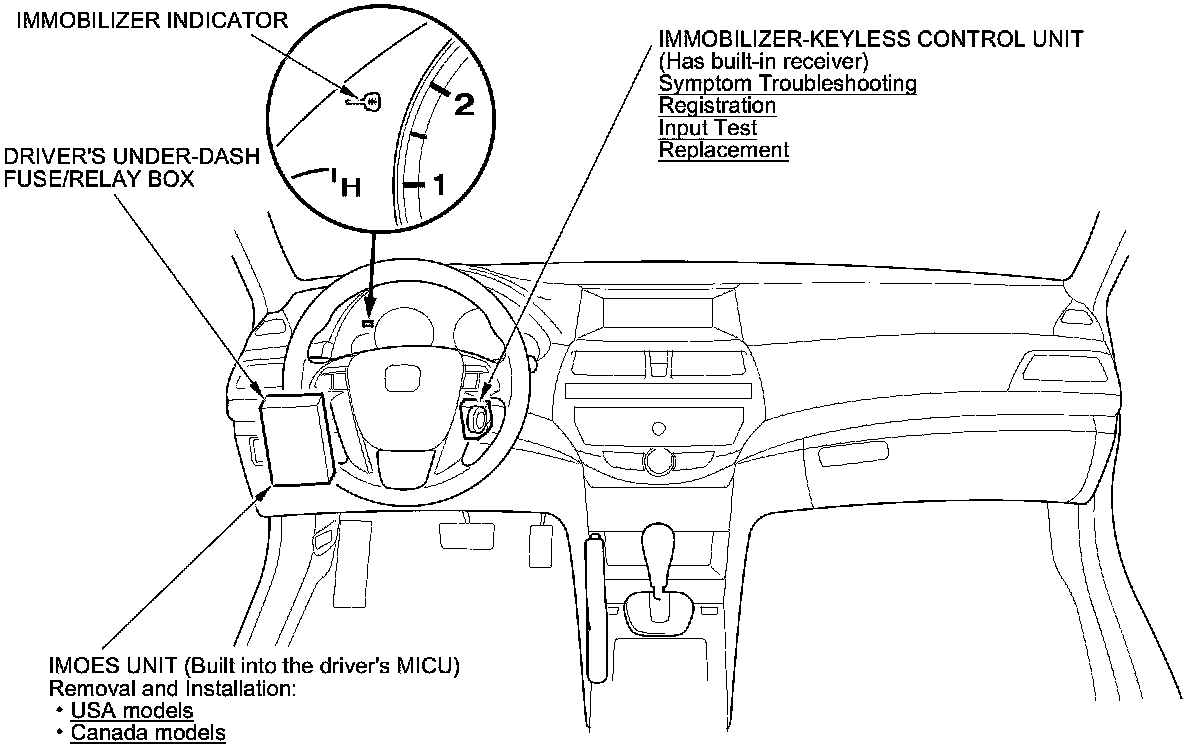 IMMOBILIZER INDICATOR

2

1

H

DRIVER'S UNDER-DASH FUSE/RELAY BOX

IMMOBILIZER-KEYLESS CONTROL UNIT
(Has built-in receiver)
Symptom Troubleshooting
Registration
Input Test
Replacement

IMOES UNIT (Built into the driver's MICU)
Removal and Installation:
• USA models
• Canada models