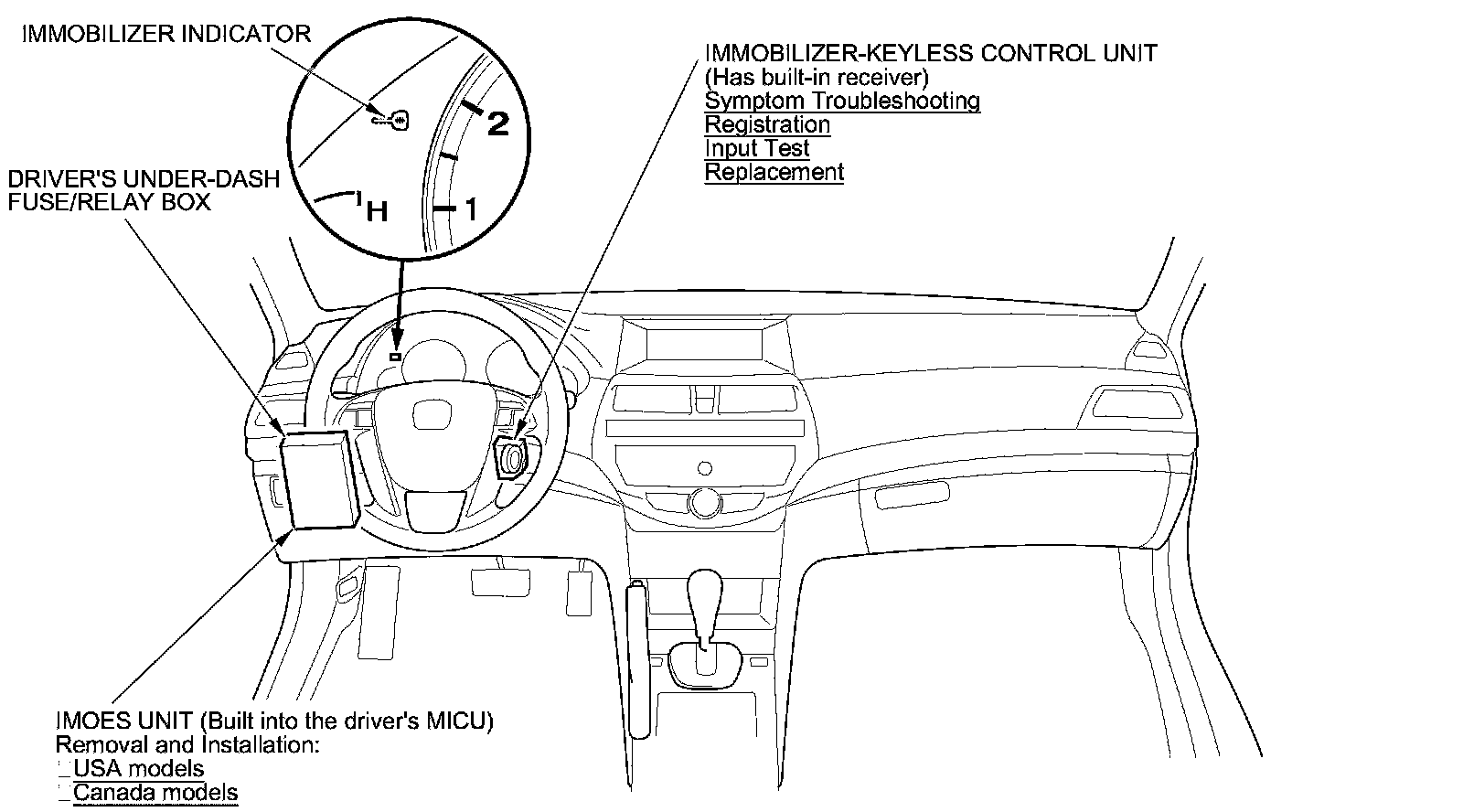 IMMOBILIZER INDICATOR

2

H

1

DRIVER'S UNDER-DASH FUSE/RELAY BOX

IMMOBILIZER-KEYLESS CONTROL UNIT
(Has built-in receiver)
Symptom Troubleshooting
Registration
Input Test
Replacement

IMOES UNIT (Built into the driver's MICU)
Removal and Installation:
USA models
Canada models