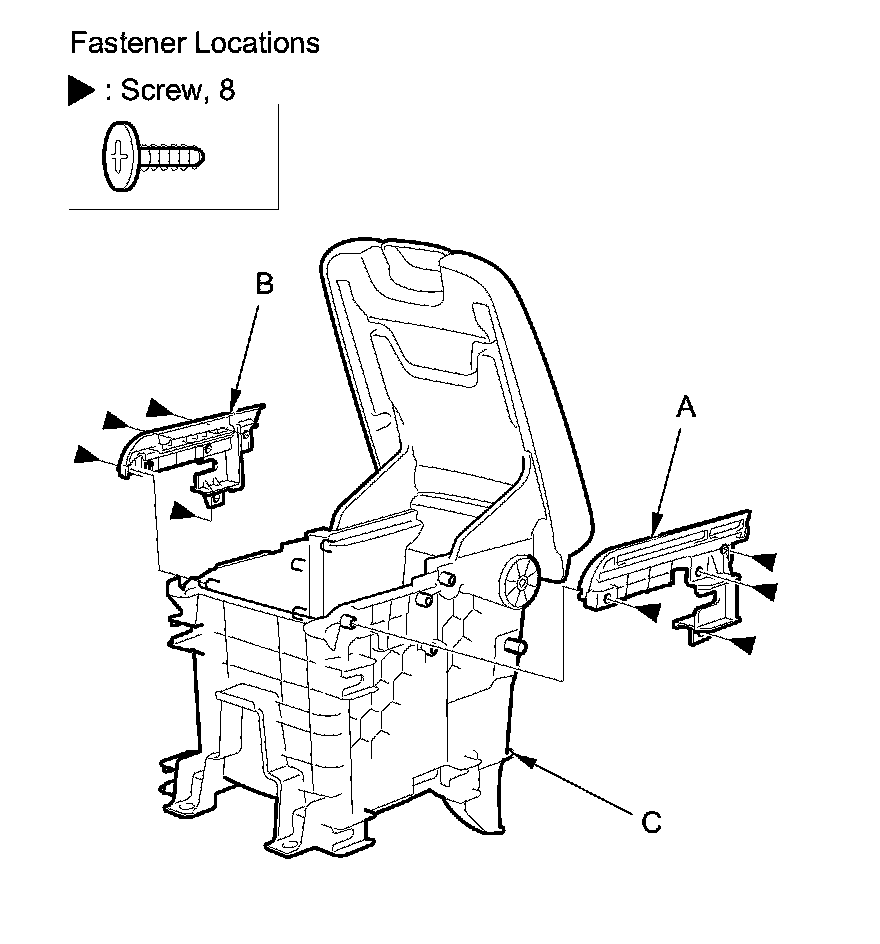 Fastener Locations

▶ : Screw, 8

B

A

C