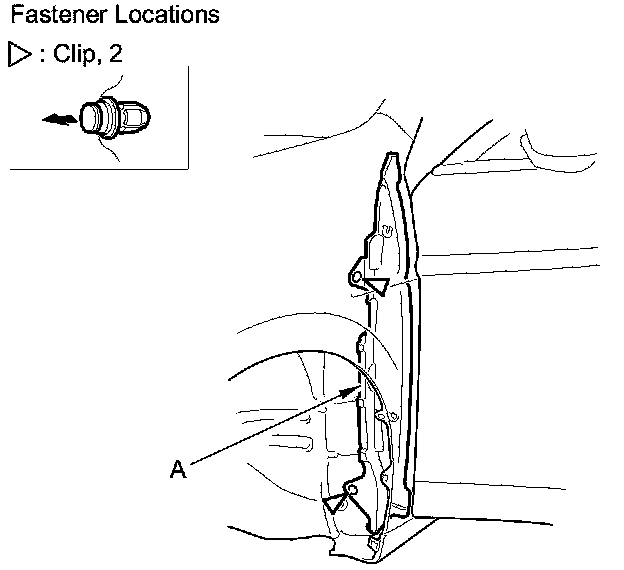 Fastener Locations

▷ : Clip, 2

A