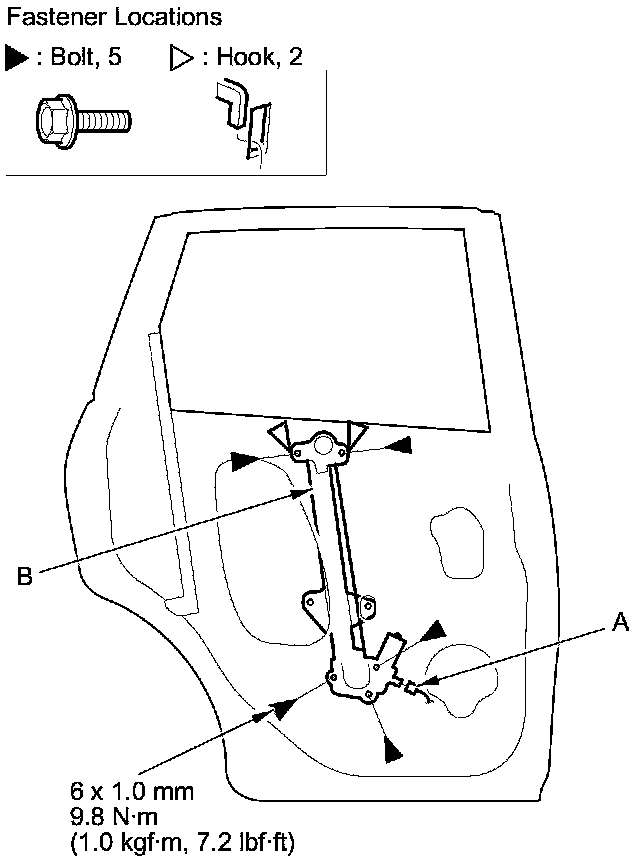 Fastener Locations

▶ : Bolt, 5 ▷ : Hook, 2

B

A

6 x 1.0 mm
9.8 N·m
(1.0 kgf·m, 7.2 lbf·ft)