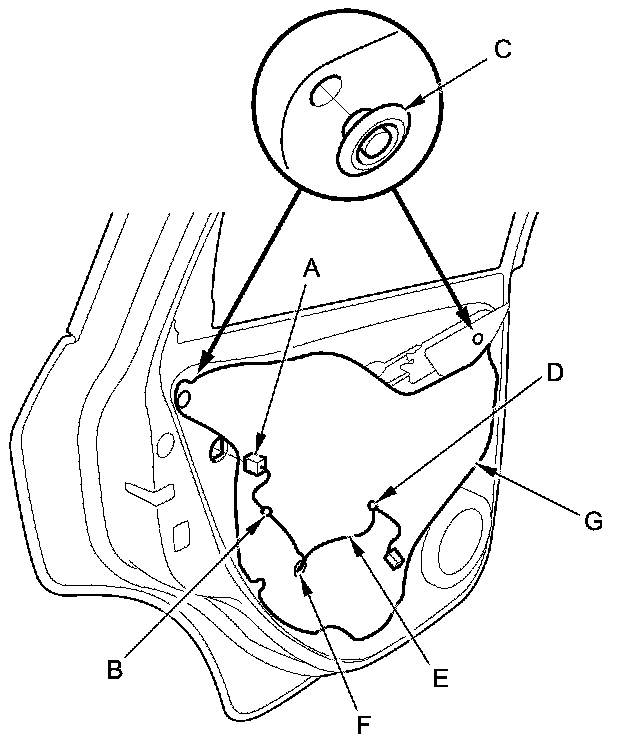 C
A
D
G
B
E
F