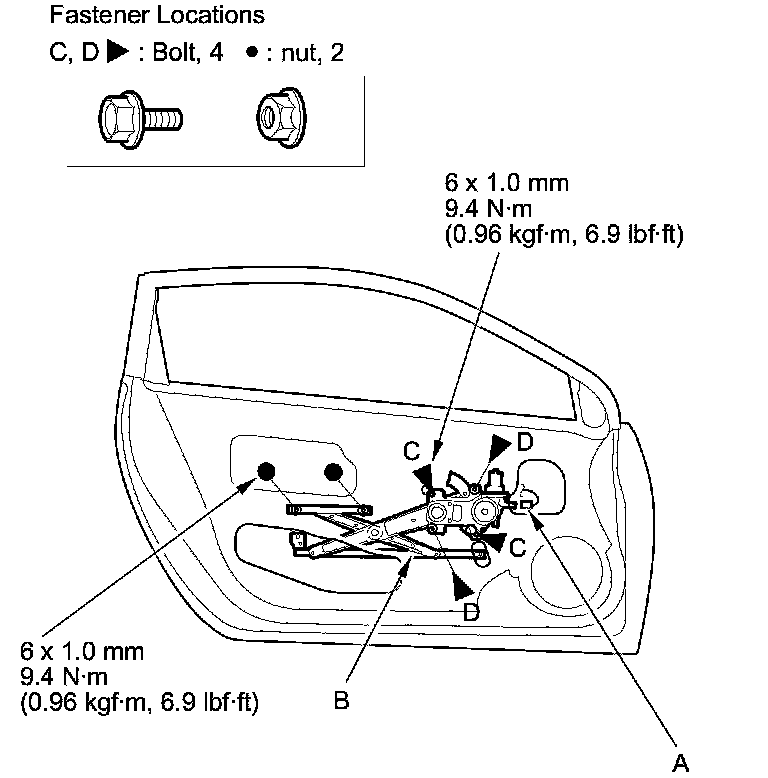 Fastener Locations

C, D ▶ : Bolt, 4 ● : nut, 2

6 x 1.0 mm
9.4 N·m
(0.96 kgf·m, 6.9 lbf·ft)

C

D

C

D

6 x 1.0 mm
9.4 N·m
(0.96 kgf·m, 6.9 lbf·ft)

B

A