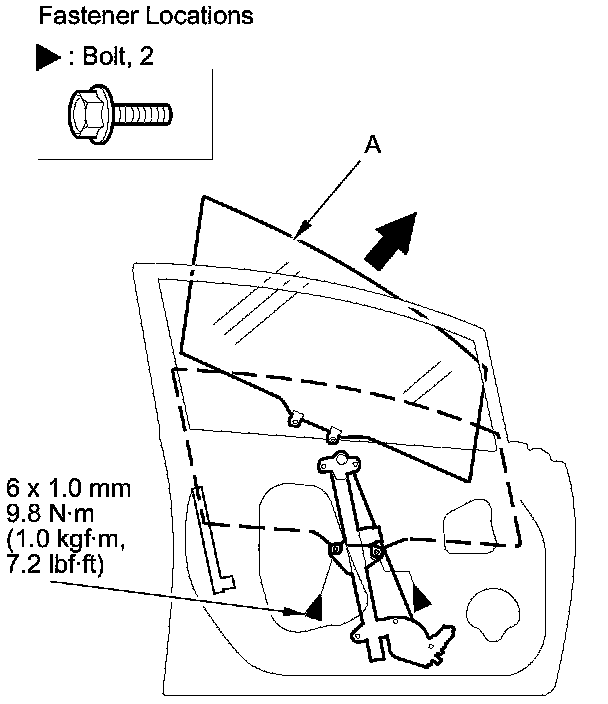 Fastener Locations

▶ : Bolt, 2

A

6 x 1.0 mm
9.8 N·m
(1.0 kgf·m,
7.2 lbf·ft)