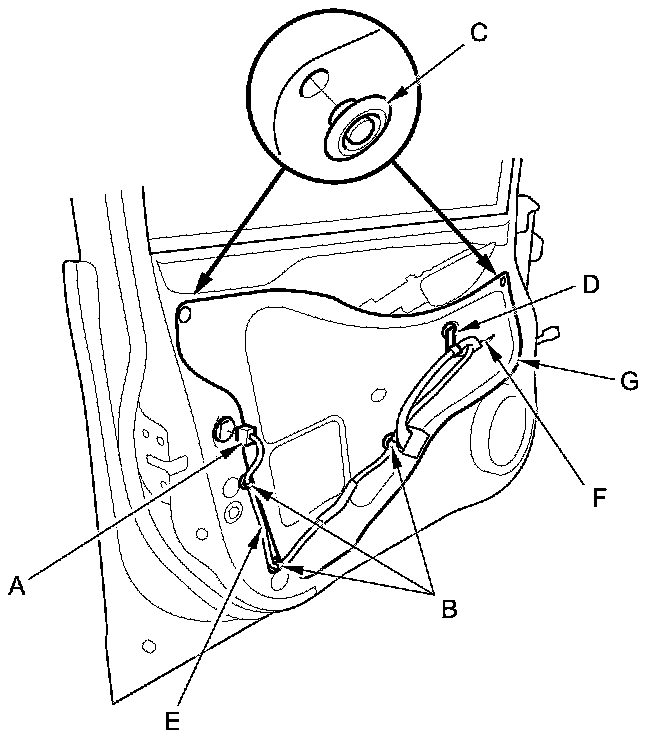 C
D
G
F
A
B
E