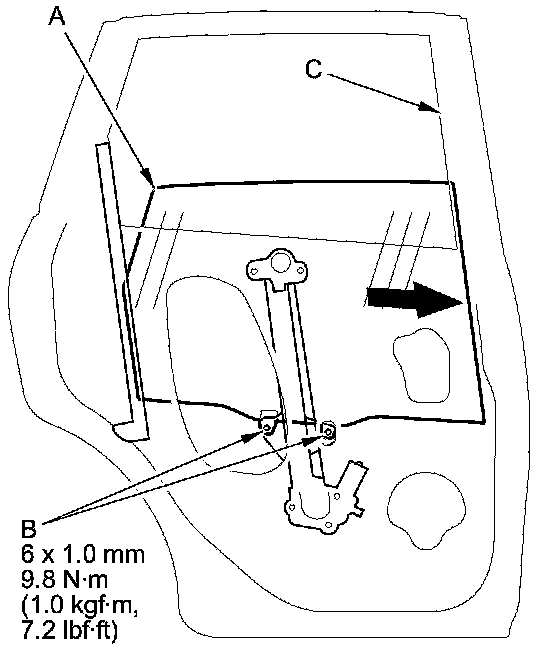 A

C

B
6 x 1.0 mm
9.8 N·m
(1.0 kgf·m,
7.2 lbf·ft)