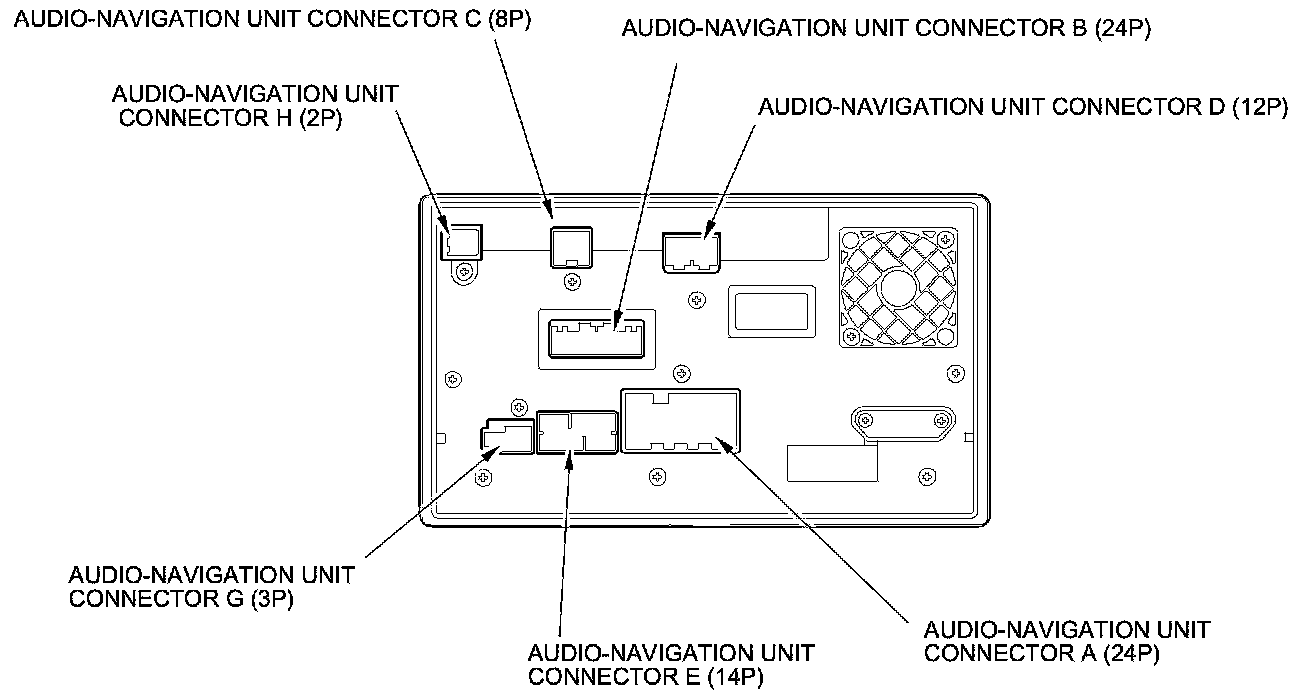 AUDIO-NAVIGATION UNIT CONNECTOR C (8P)

AUDIO-NAVIGATION UNIT CONNECTOR B (24P)

AUDIO-NAVIGATION UNIT CONNECTOR H (2P)

AUDIO-NAVIGATION UNIT CONNECTOR D (12P)

AUDIO-NAVIGATION UNIT CONNECTOR G (3P)

AUDIO-NAVIGATION UNIT CONNECTOR E (14P)

AUDIO-NAVIGATION UNIT CONNECTOR A (24P)