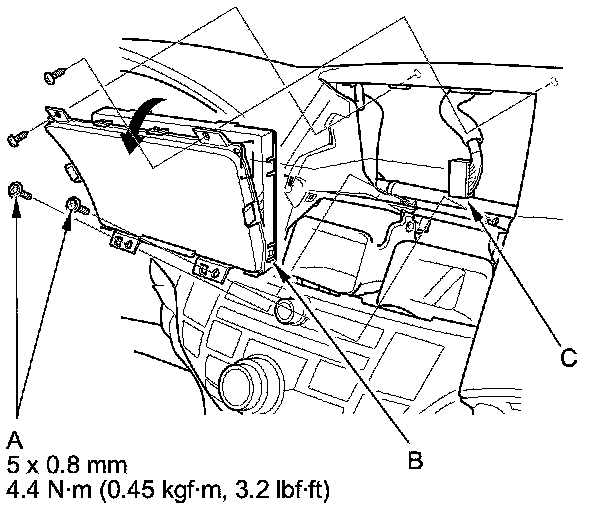 C

A
5 x 0.8 mm
4.4 N·m (0.45 kgf·m, 3.2 lbf·ft)

B