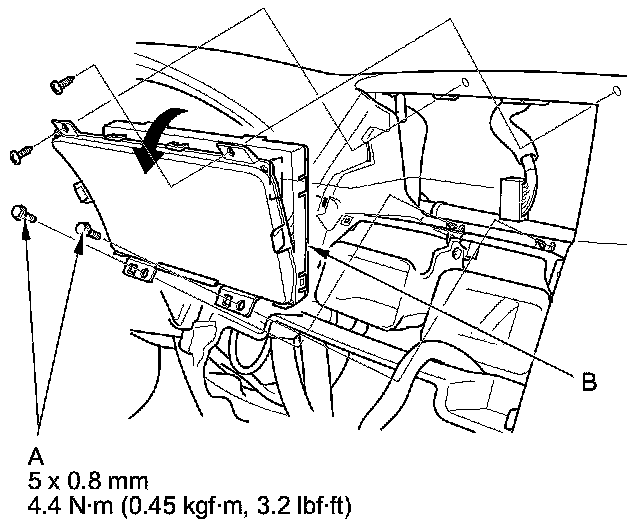 B

A
5 x 0.8 mm
4.4 N·m (0.45 kgf·m, 3.2 lbf·ft)