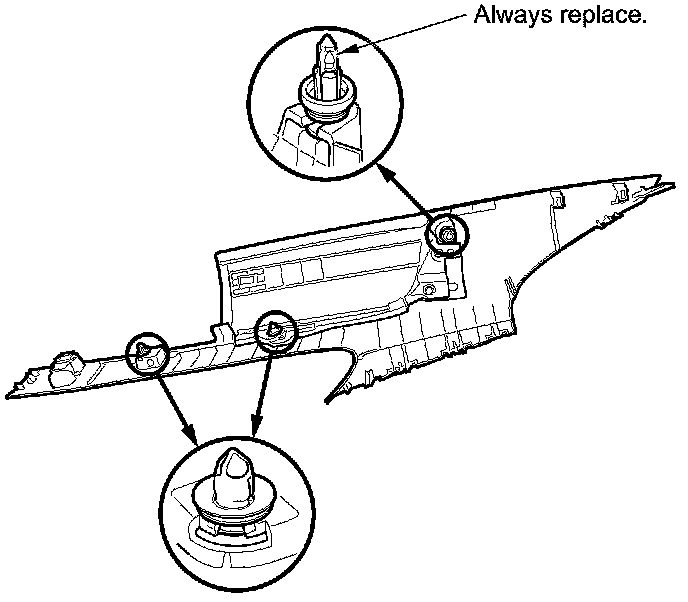 Always replace.