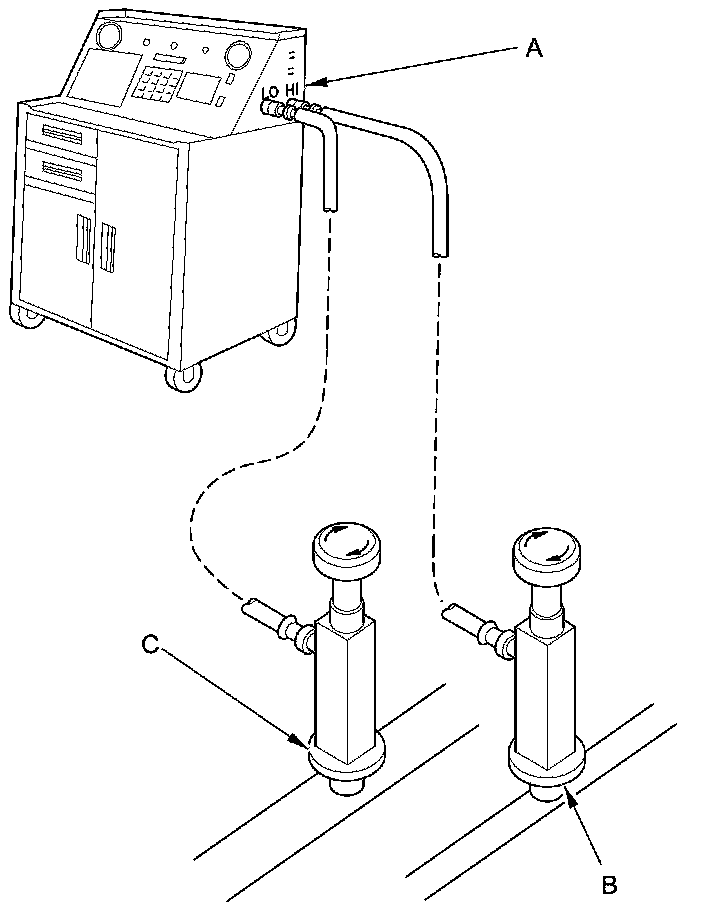 A
LO HI
C
B