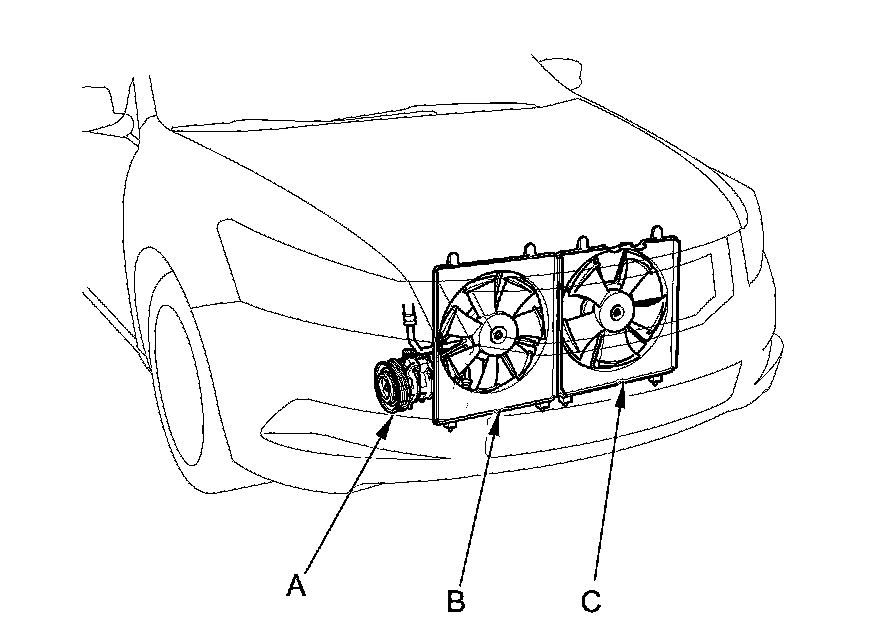 A
B
C