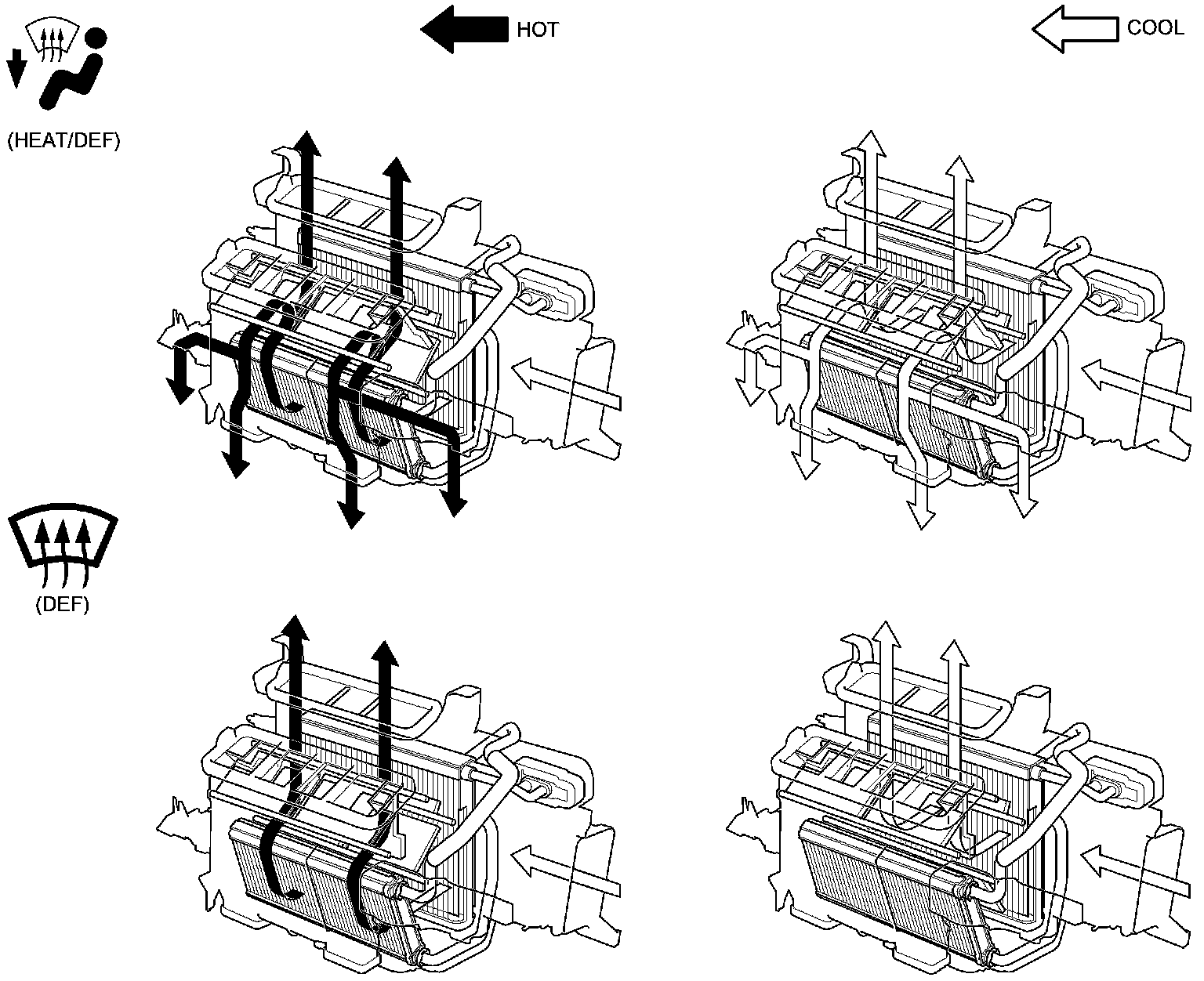 HOT

COOL

(HEAT/DEF)

(DEF)