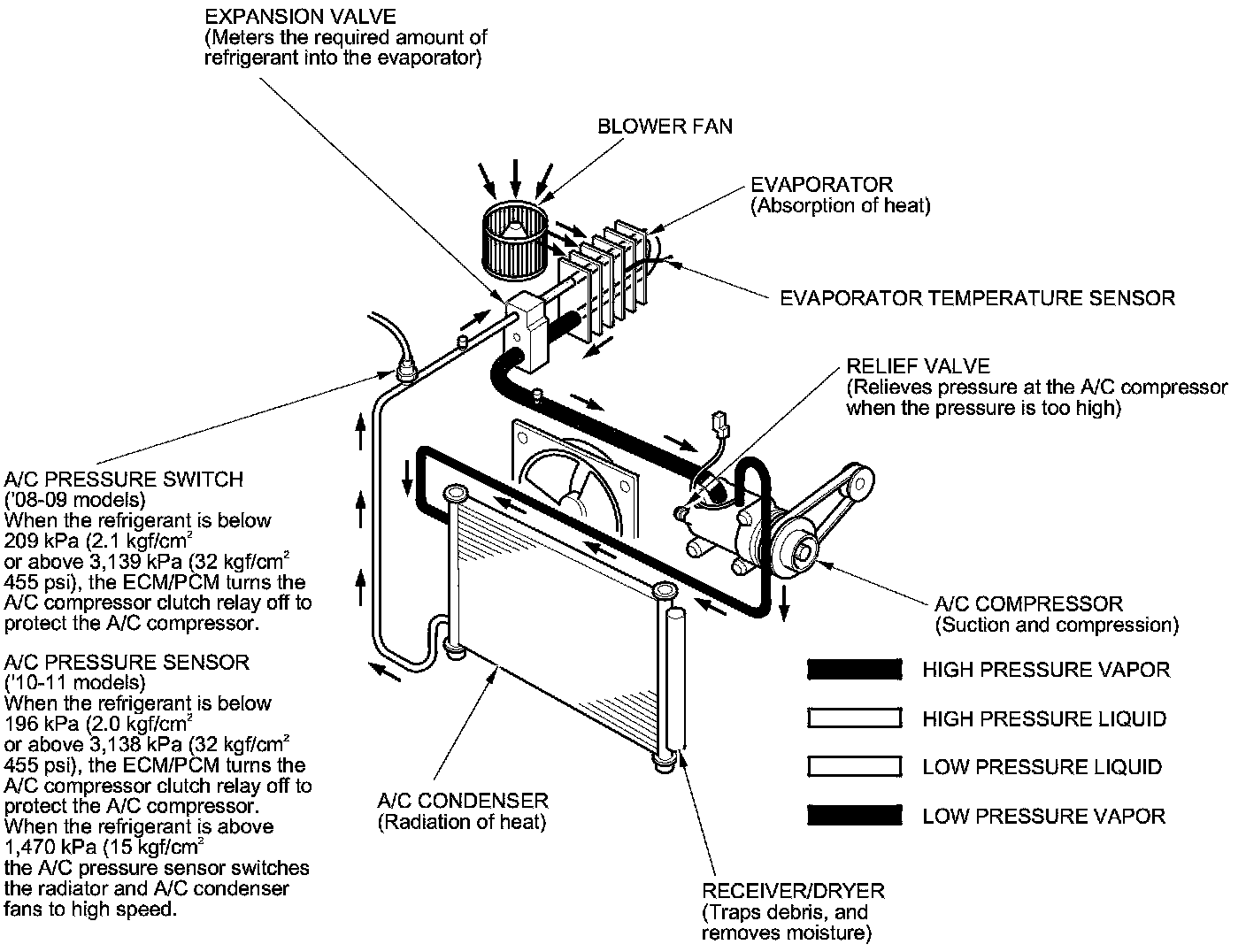 EXPANSION VALVE
(Meters the required amount of refrigerant into the evaporator)

BLOWER FAN

EVAPORATOR
(Absorption of heat)

EVAPORATOR TEMPERATURE SENSOR

RELIEF VALVE
(Relieves pressure at the A/C compressor when the pressure is too high)

A/C PRESSURE SWITCH
('08-09 models)
When the refrigerant is below 209 kPa (2.1 kgf/cm$^2$ or above 3,139 kPa (32 kgf/cm$^2$ 455 psi), the ECM/PCM turns the A/C compressor clutch relay off to protect the A/C compressor.

A/C PRESSURE SENSOR
('10-11 models)
When the refrigerant is below 196 kPa (2.0 kgf/cm$^2$ or above 3,138 kPa (32 kgf/cm$^2$ 455 psi), the ECM/PCM turns the A/C compressor clutch relay off to protect the A/C compressor.
When the refrigerant is above 1,470 kPa (15 kgf/cm$^2$ the A/C pressure sensor switches the radiator and A/C condenser fans to high speed.

A/C COMPRESSOR
(Suction and compression)

HIGH PRESSURE VAPOR

HIGH PRESSURE LIQUID

LOW PRESSURE LIQUID

LOW PRESSURE VAPOR

A/C CONDENSER
(Radiation of heat)

RECEIVER/DRYER
(Traps debris, and removes moisture)