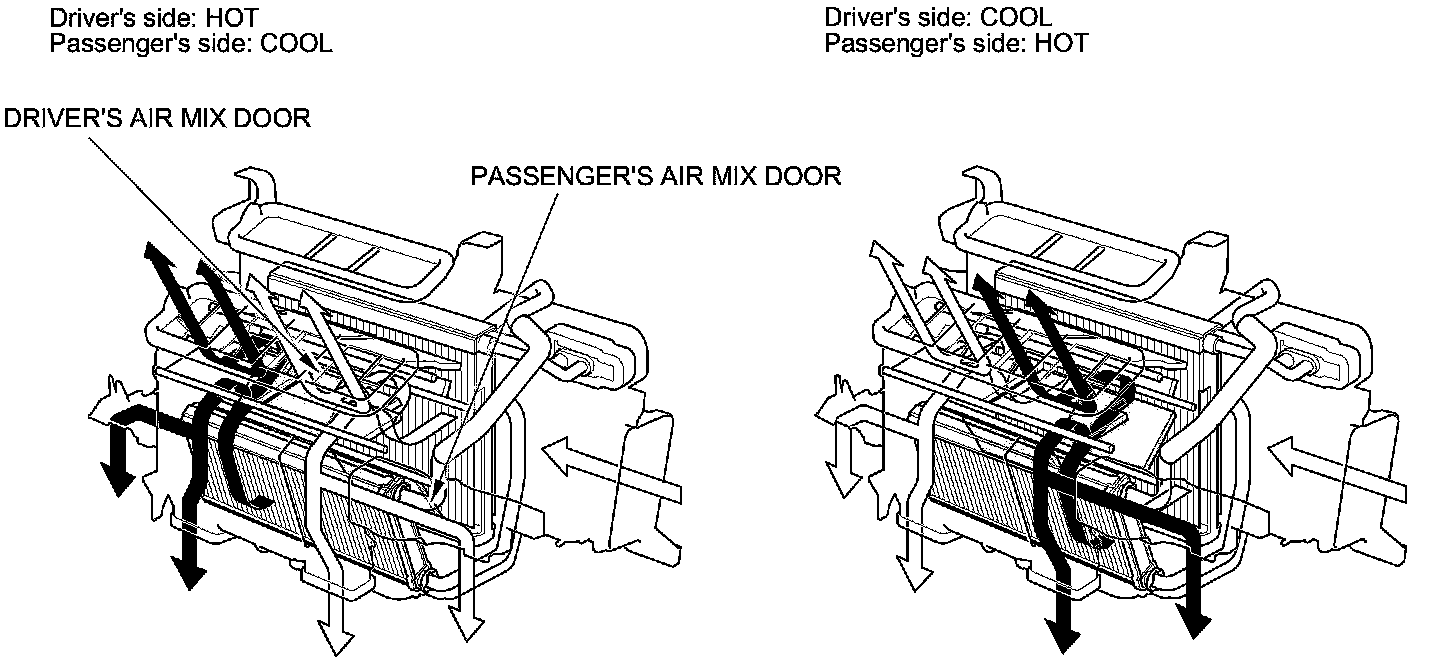 Driver's side: HOT
Passenger's side: COOL

DRIVER'S AIR MIX DOOR

PASSENGER'S AIR MIX DOOR

Driver's side: COOL
Passenger's side: HOT