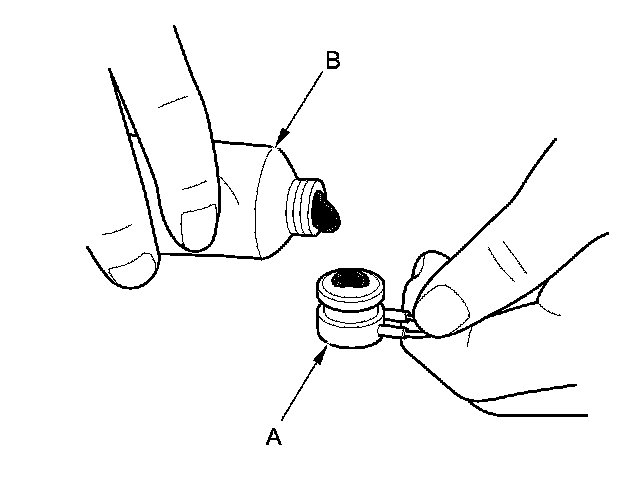 B

A