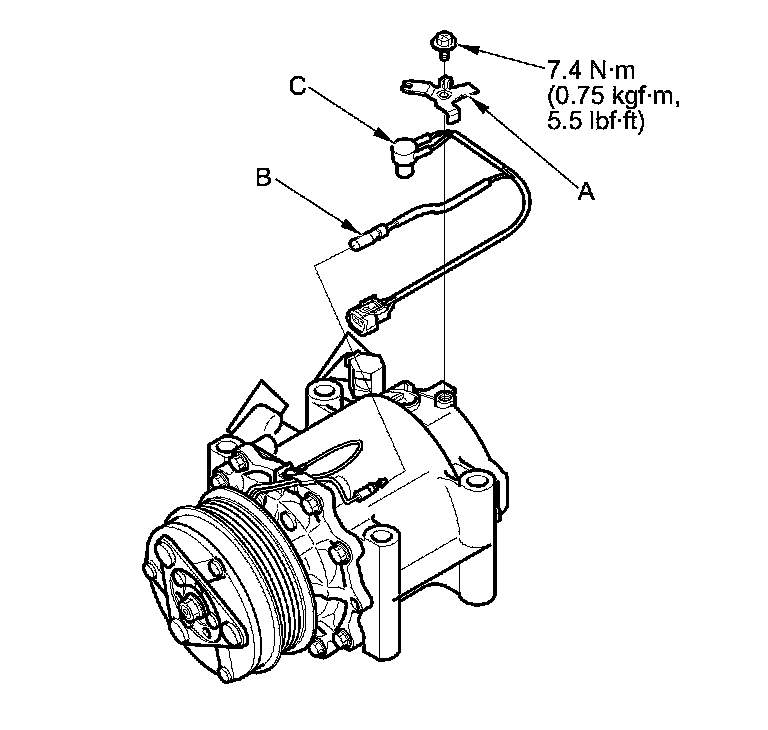 7.4 N·m
(0.75 kgf·m,
5.5 lbf·ft)

C

B

A