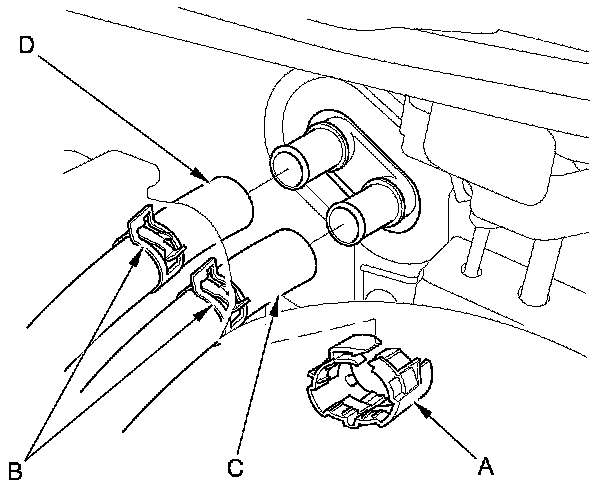 D
B
C
A