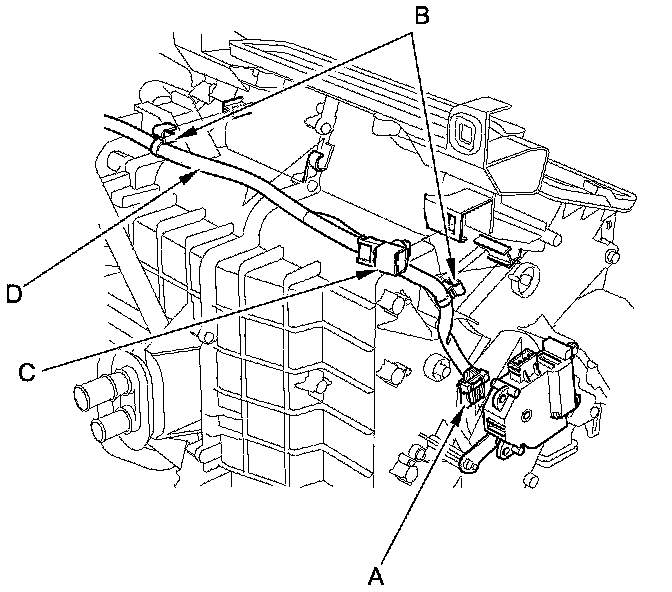 B
D
C
A