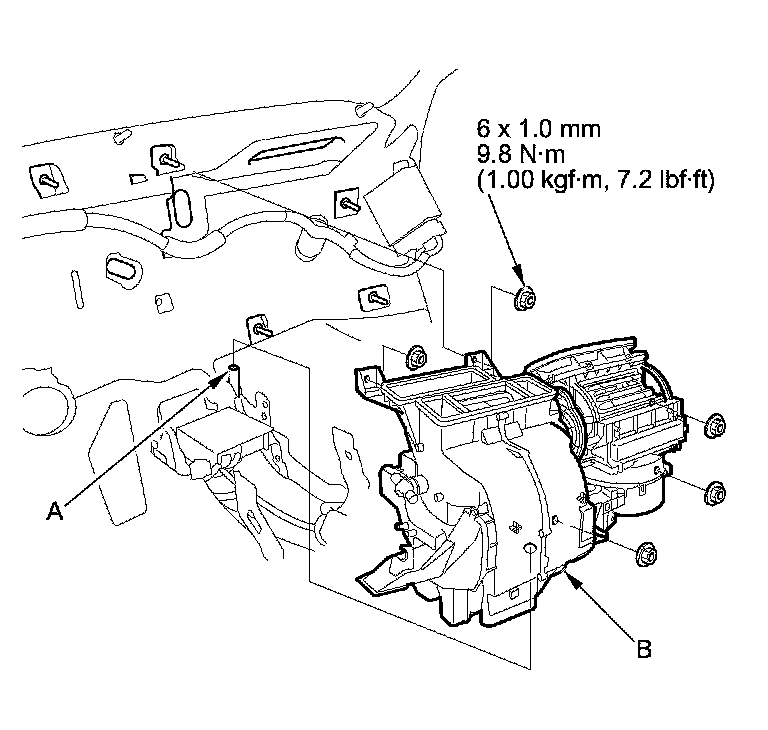 6 x 1.0 mm
9.8 N·m
(1.00 kgf·m, 7.2 lbf·ft)

A

B