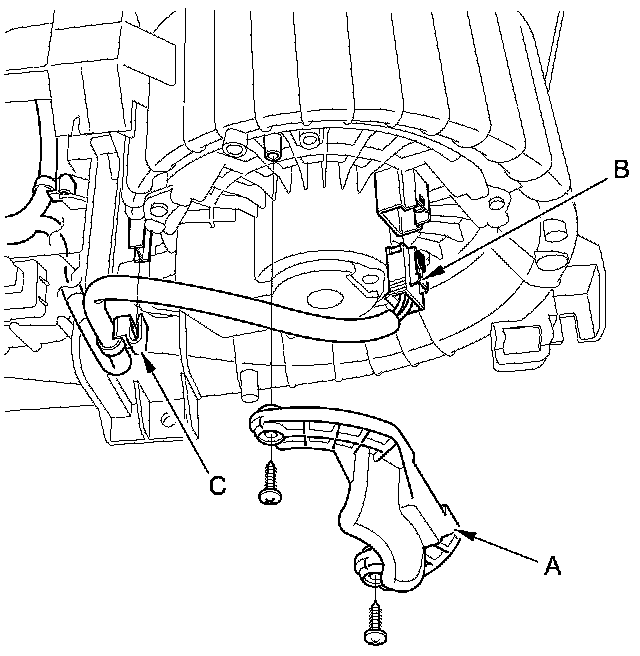 B
C
A