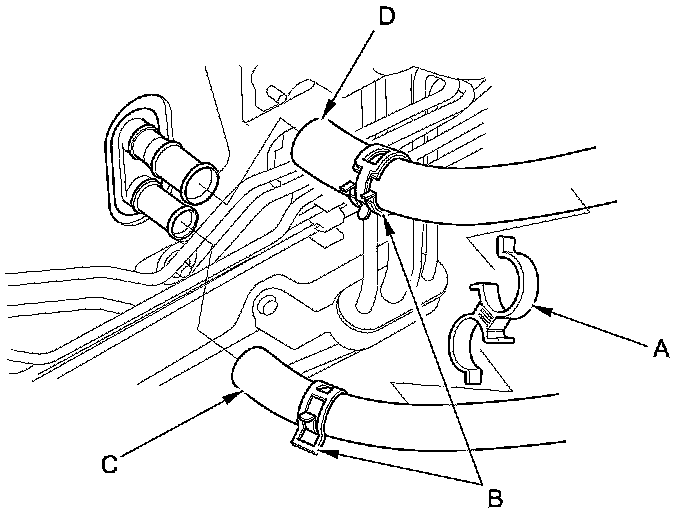 D

A

C

B