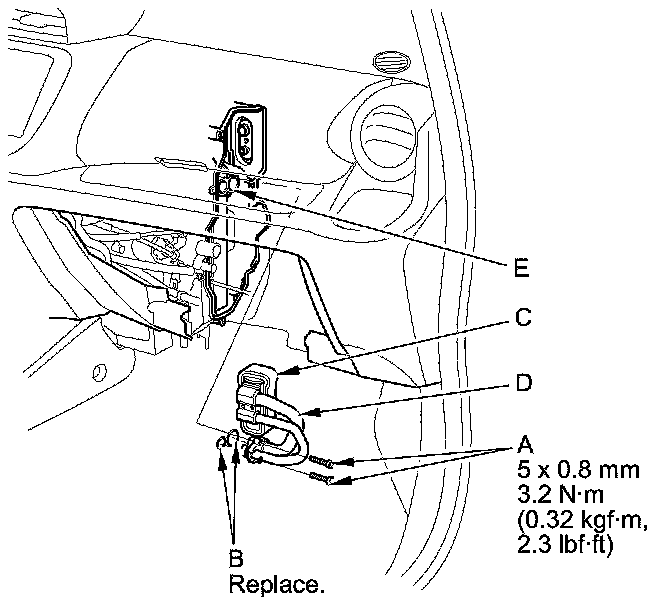 E

C

D

A
5 x 0.8 mm
3.2 N·m
(0.32 kgf·m,
2.3 lbf·ft)

B
Replace.