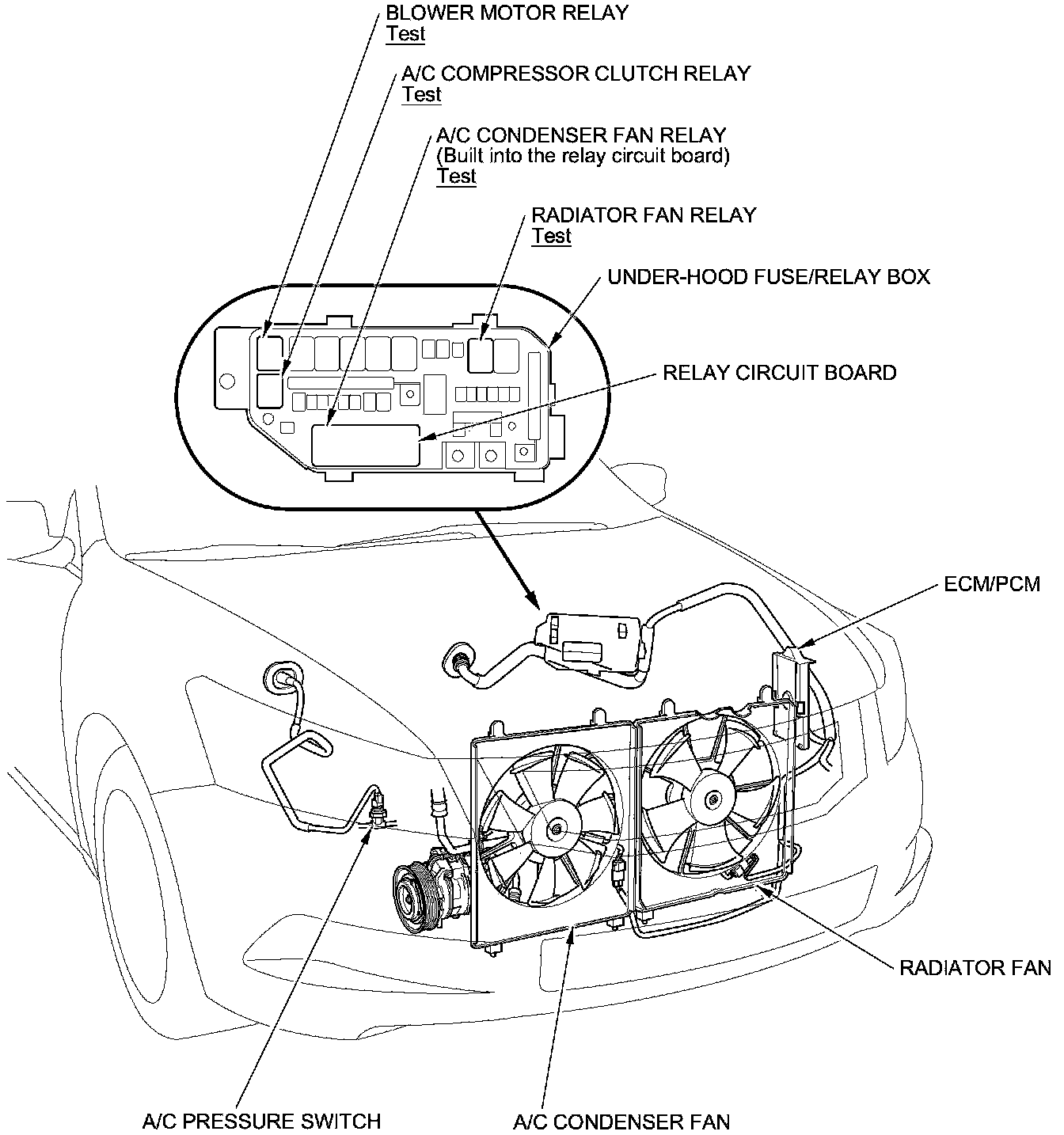 BLOWER MOTOR RELAY
Test

A/C COMPRESSOR CLUTCH RELAY
Test

A/C CONDENSER FAN RELAY
(Built into the relay circuit board)
Test

RADIATOR FAN RELAY
Test

UNDER-HOOD FUSE/RELAY BOX

RELAY CIRCUIT BOARD

ECM/PCM

RADIATOR FAN

A/C PRESSURE SWITCH

A/C CONDENSER FAN