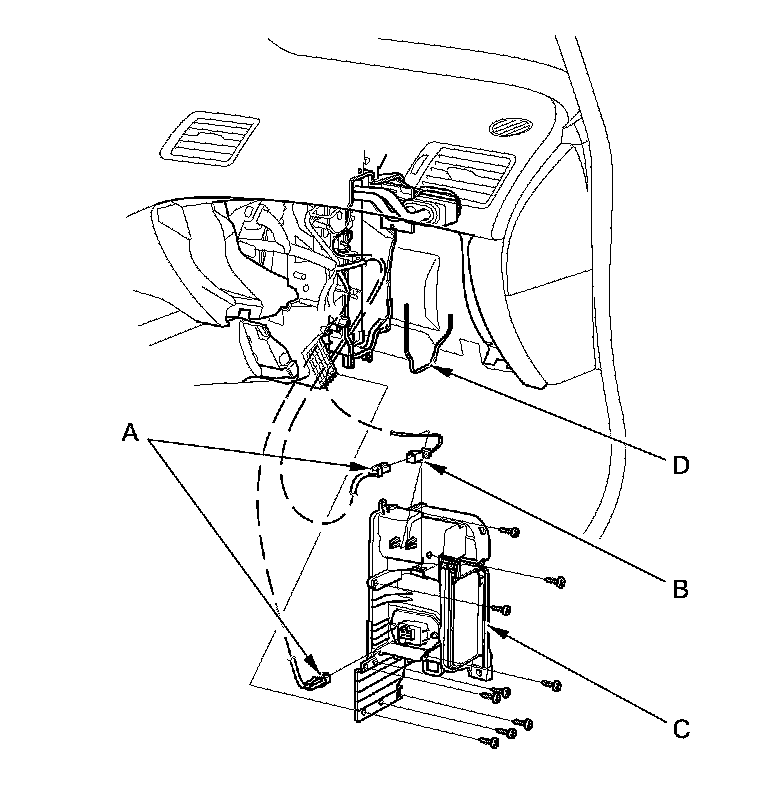 A
D
B
C