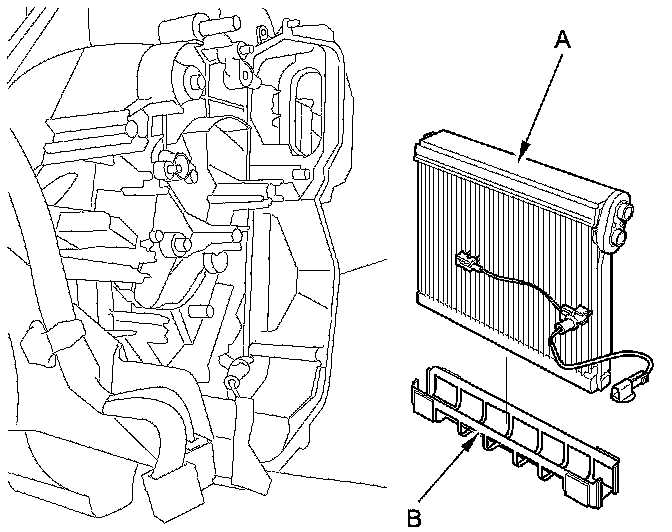 A

B