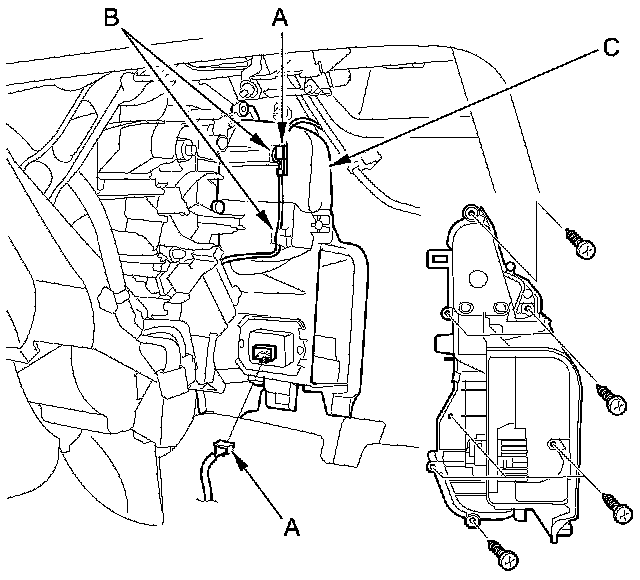 B
A
C
A