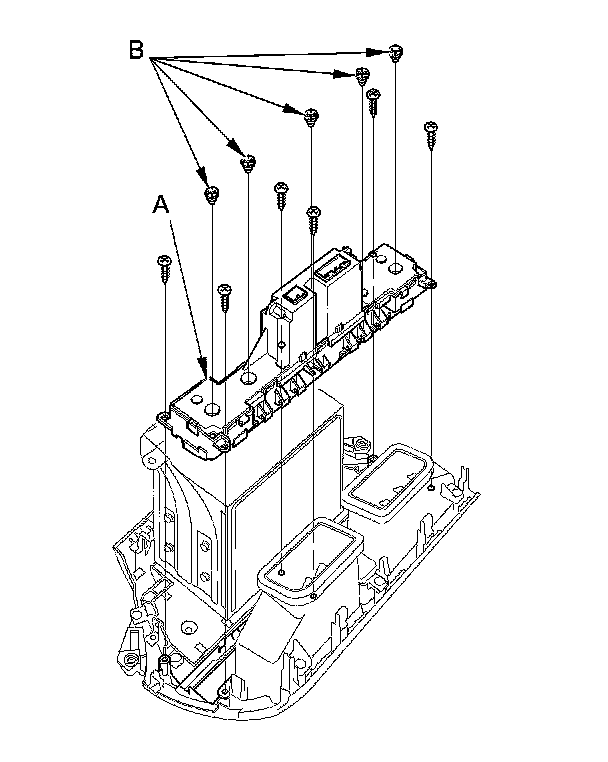 B

A