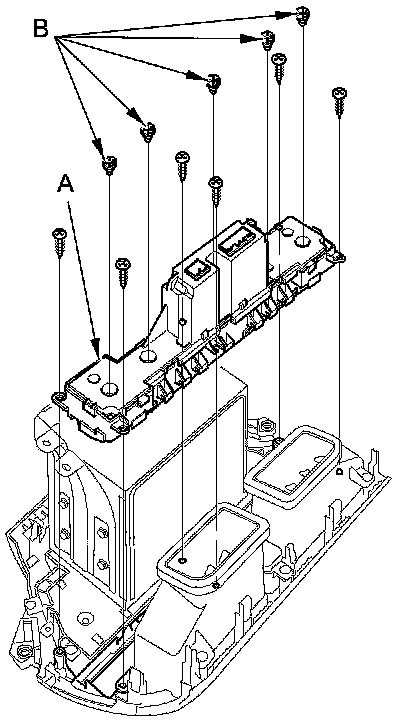 B

A