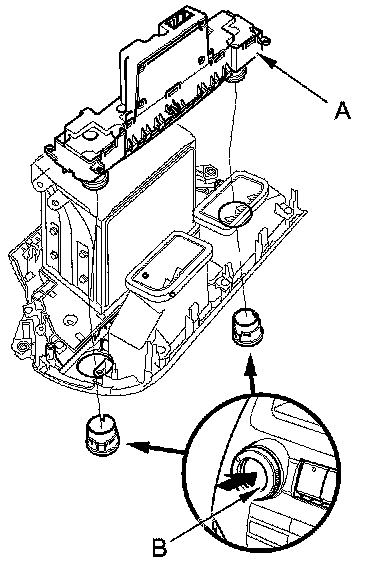 A

B