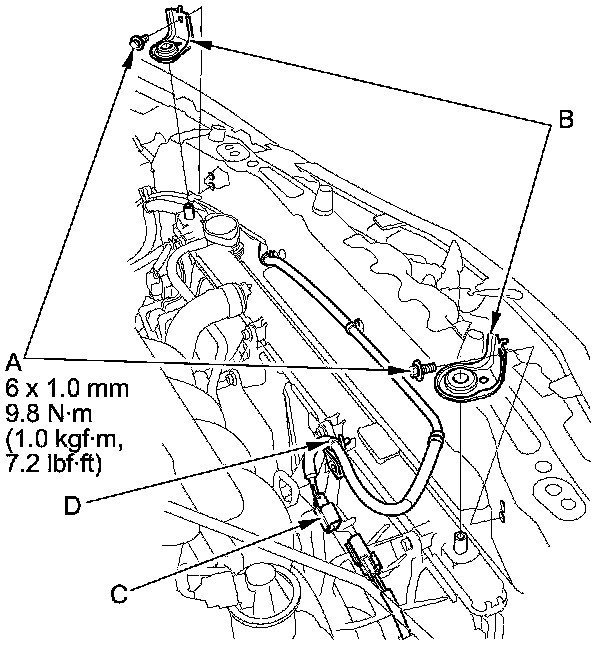 B

A
6 x 1.0 mm
9.8 N·m
(1.0 kgf·m,
7.2 lbf·ft)

D

C