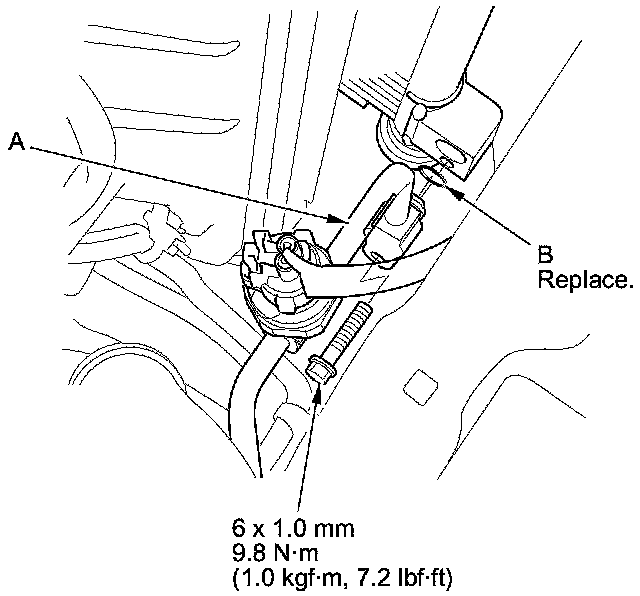 A

B
Replace.

6 x 1.0 mm
9.8 N·m
(1.0 kgf·m, 7.2 lbf·ft)