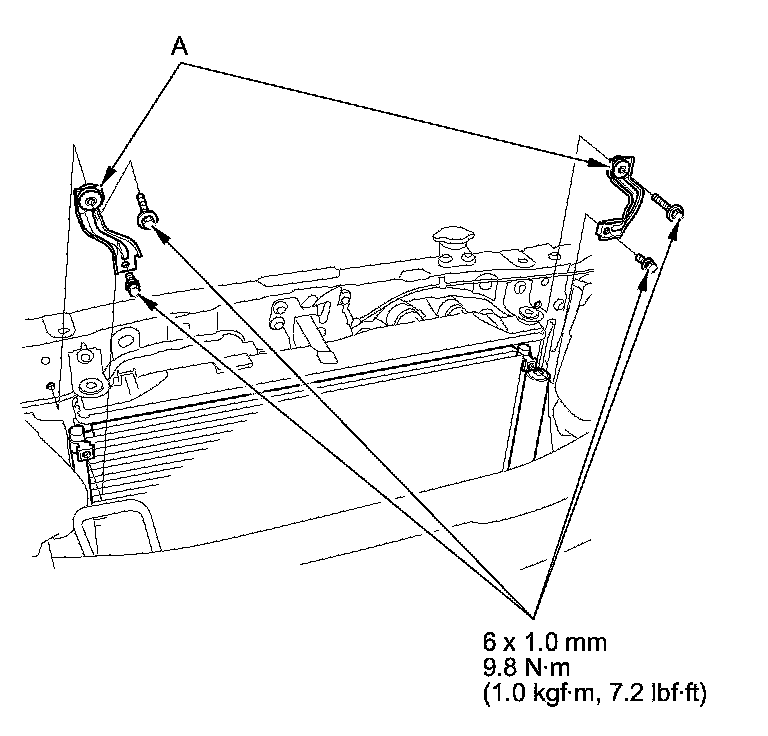 A

6 x 1.0 mm
9.8 N·m
(1.0 kgf·m, 7.2 lbf·ft)