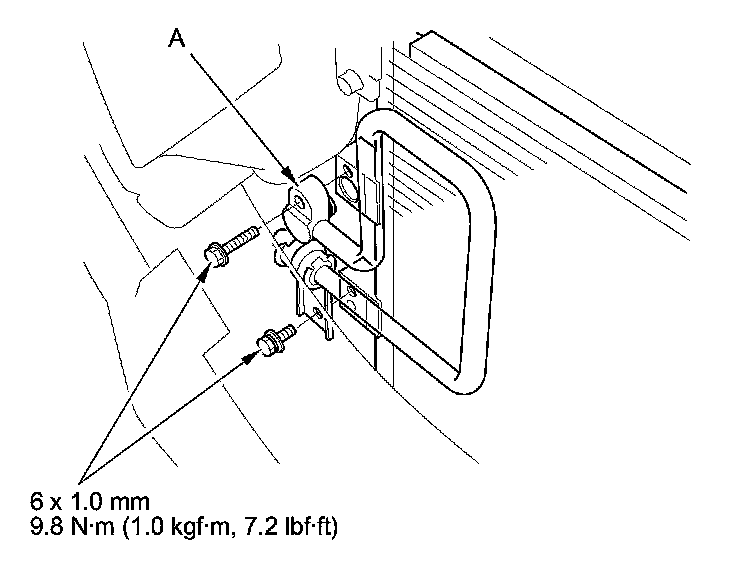 A

6 x 1.0 mm
9.8 N·m (1.0 kgf·m, 7.2 lbf·ft)