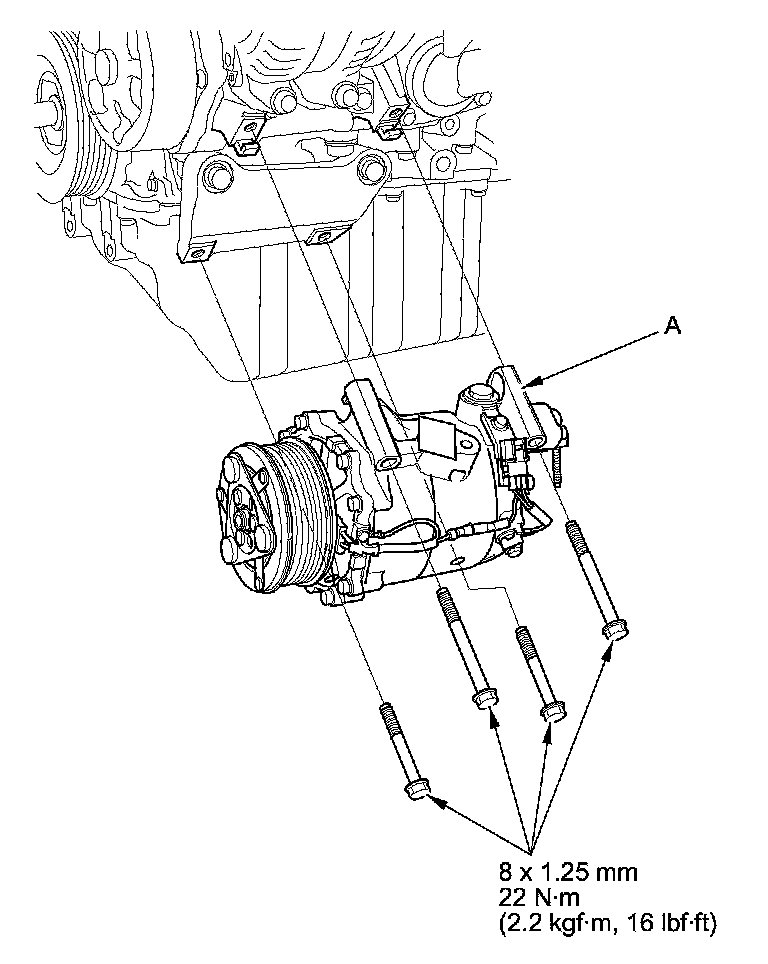 A

8 x 1.25 mm
22 N·m
(2.2 kgf·m, 16 lbf·ft)