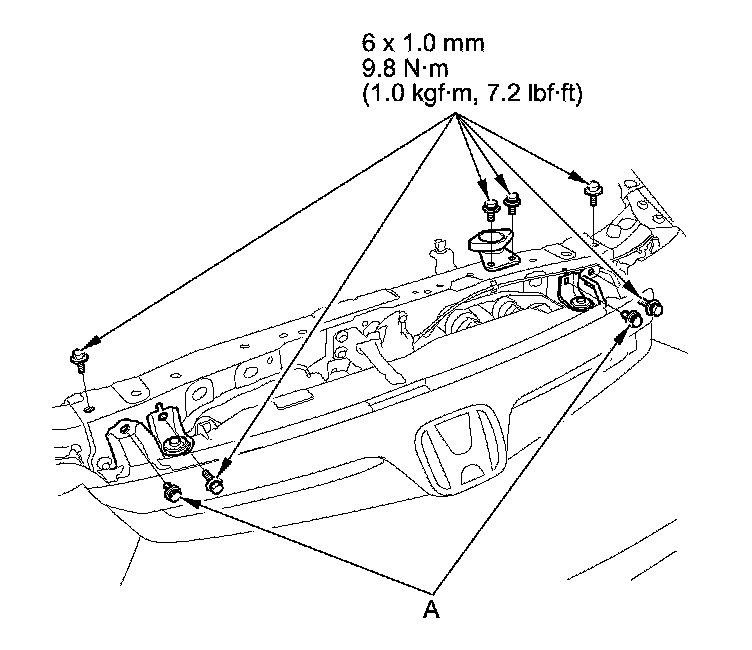 6 x 1.0 mm
9.8 N·m
(1.0 kgf·m, 7.2 lbf·ft)

A