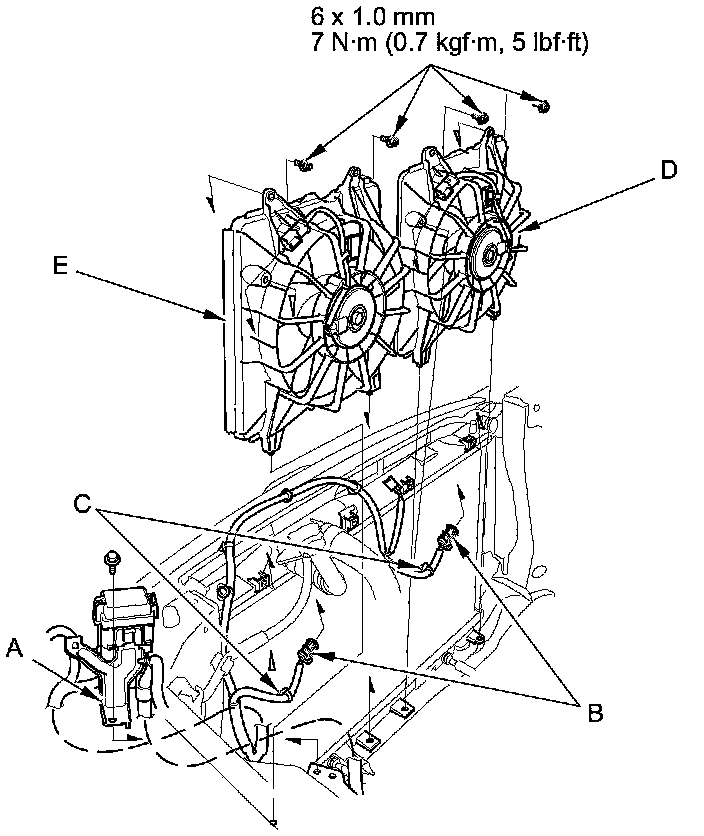 6 x 1.0 mm
7 N·m (0.7 kgf·m, 5 lbf·ft)

D

E

C

A

B