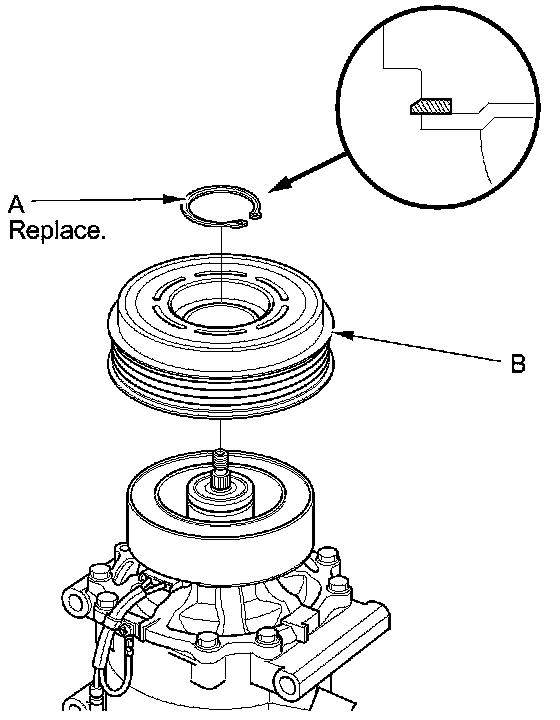 A
Replace.

B