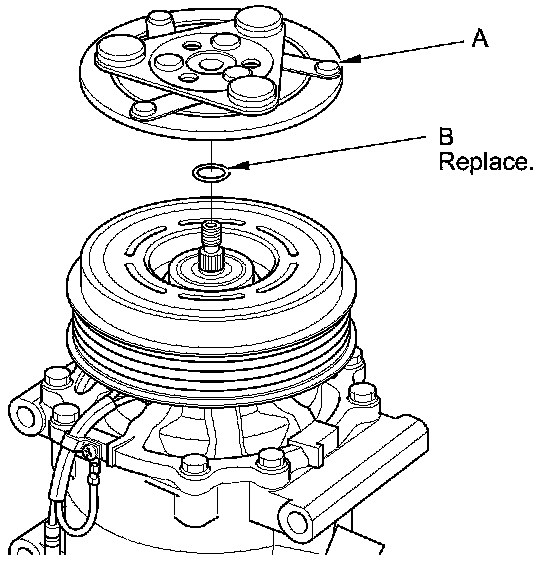 A

B
Replace.