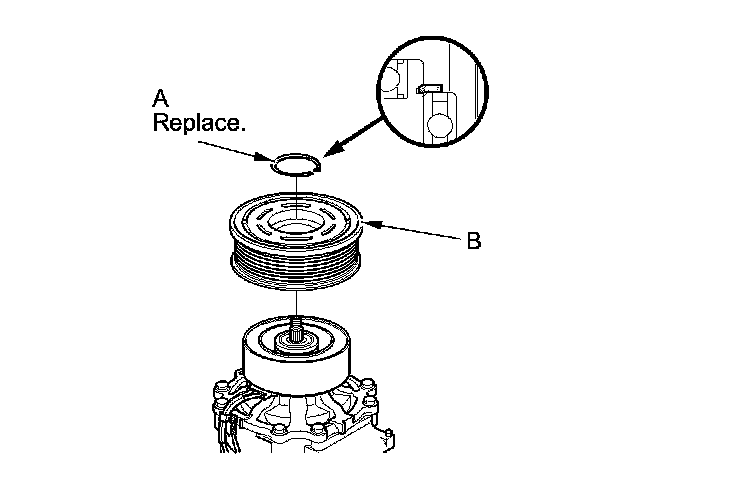 A
Replace.

B