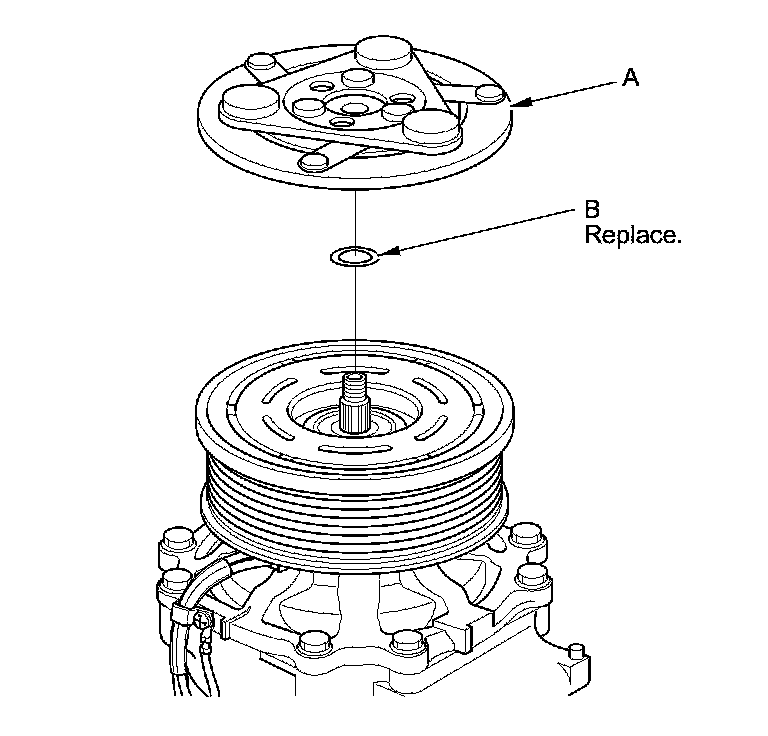 A

B
Replace.