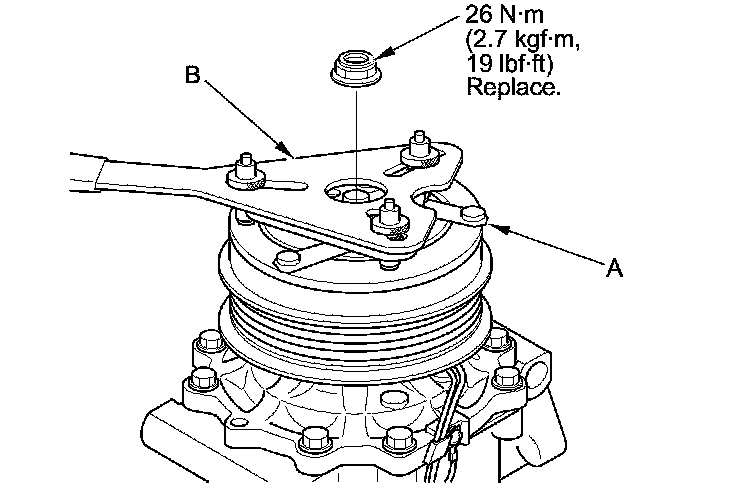 26 N·m
(2.7 kgf·m,
19 lbf·ft)
Replace.

B

A