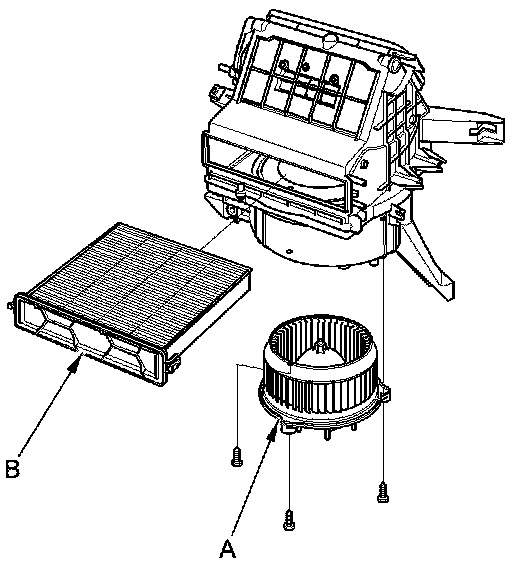 B

A