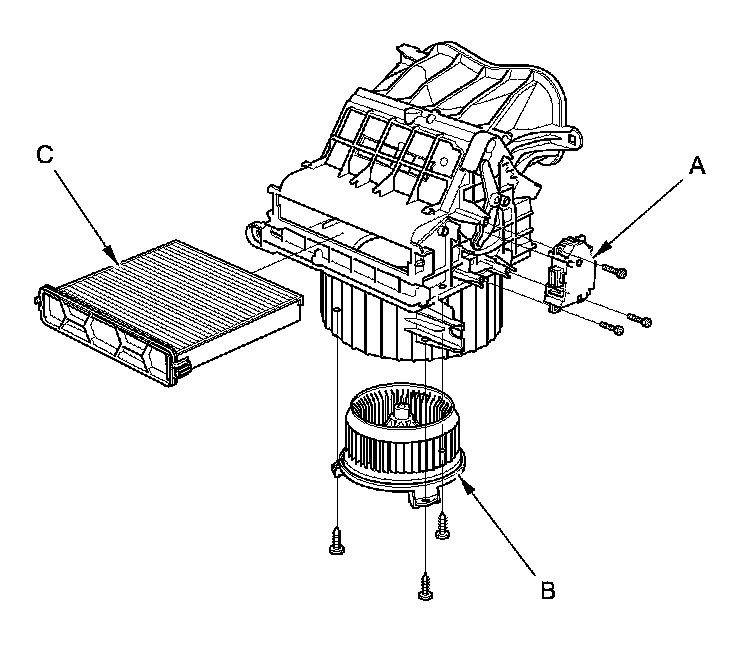 C
A
B