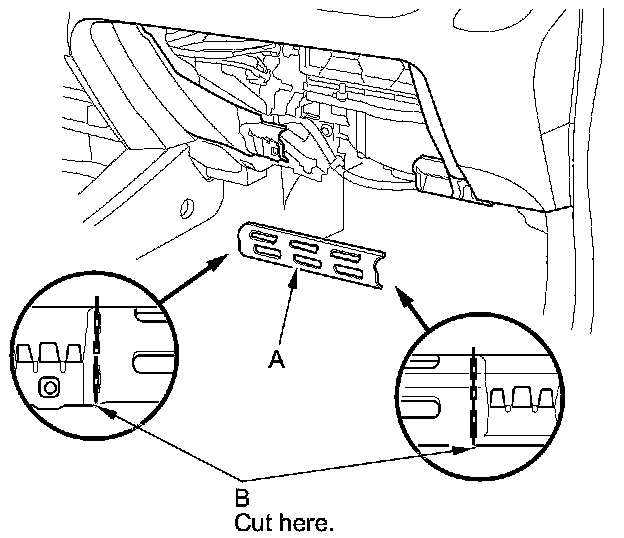 A

B
Cut here.